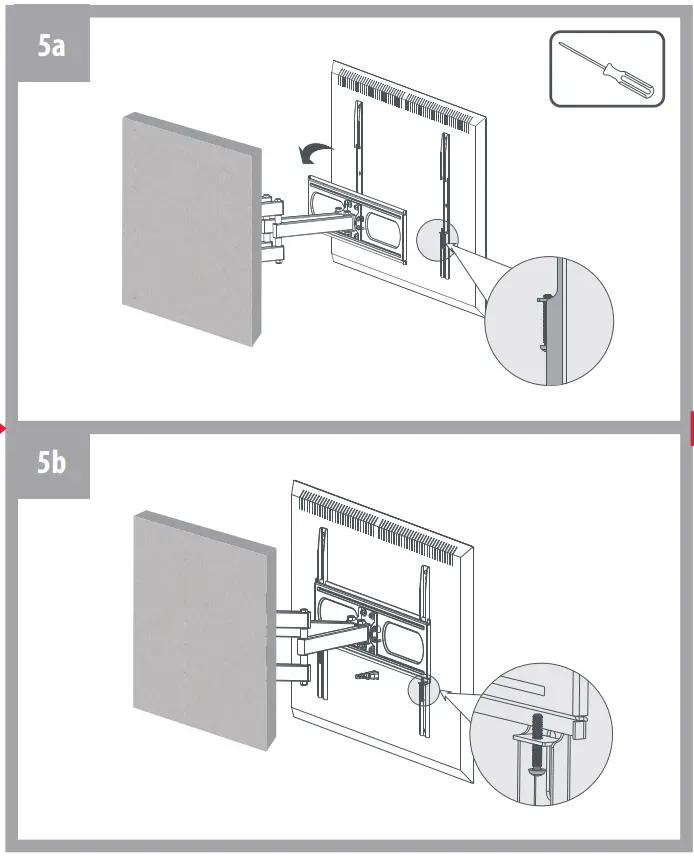 5a

5b