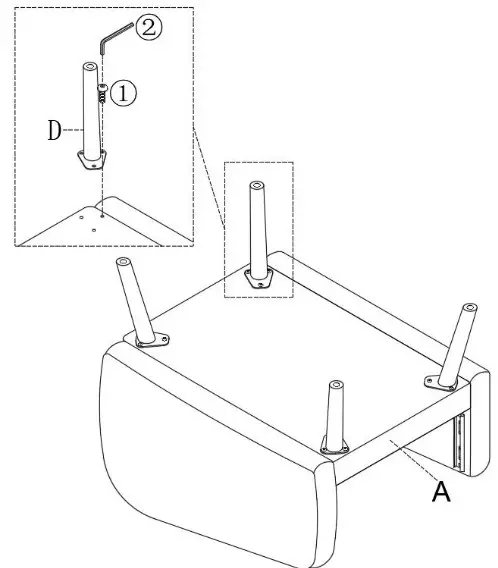 ②
①
D
A