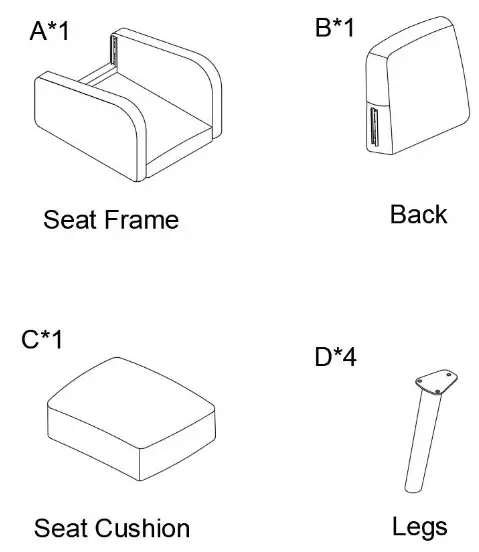 A*1

Seat Frame

B*1

Back

C*1

Seat Cushion

D*4

Legs