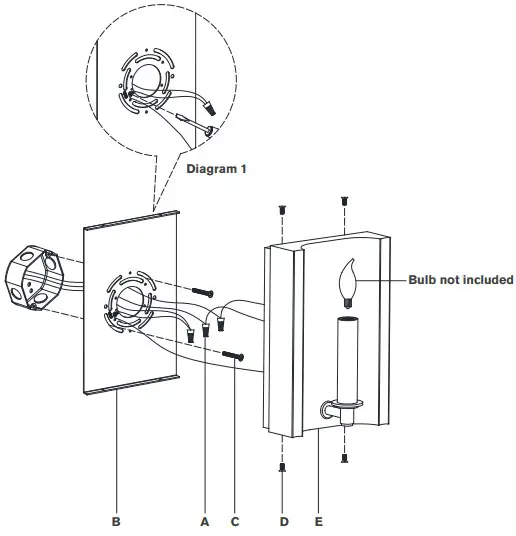 Diagram 1

Bulb not included

B A C D E