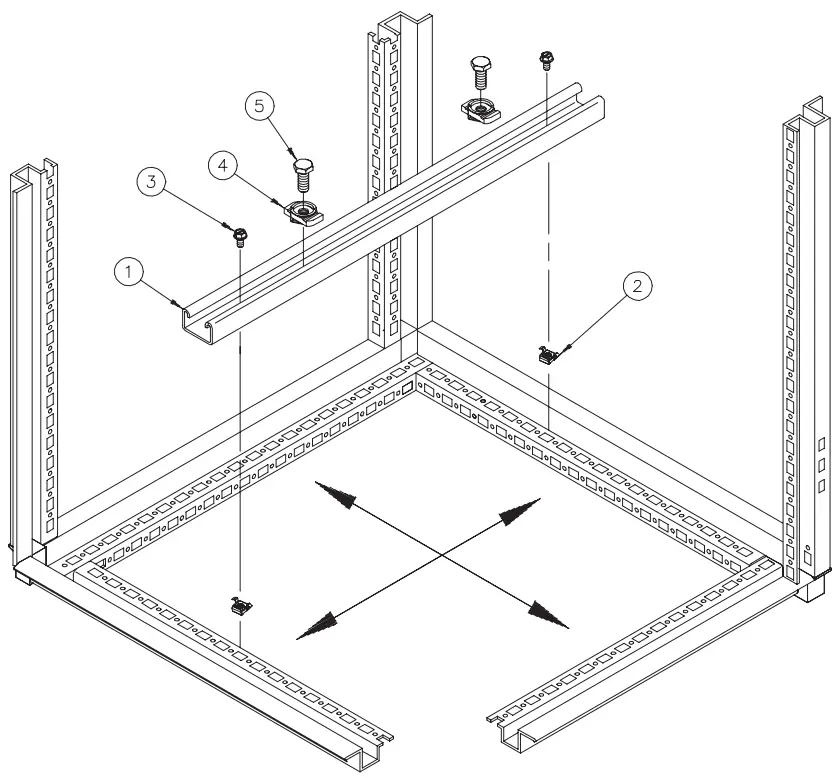 5
4
3
1
2