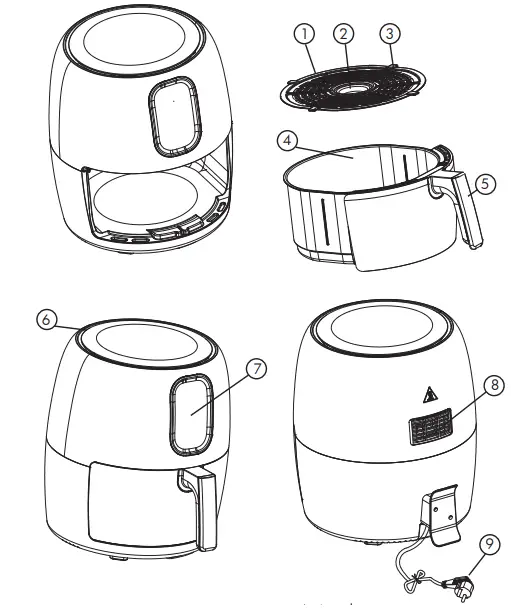 1
2
3
4
5
6
7
8
9