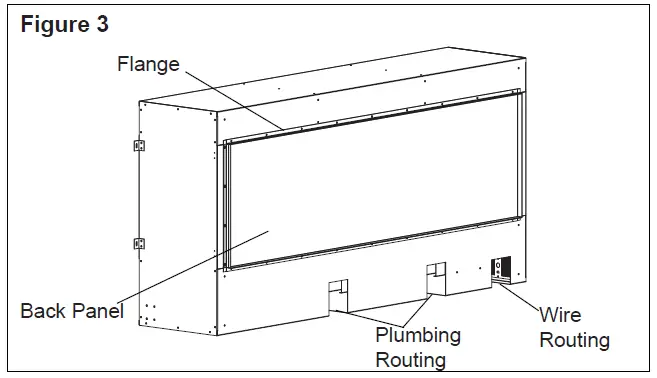 Figure 3

Flange

Back Panel

Plumbing Routing

Wire Routing