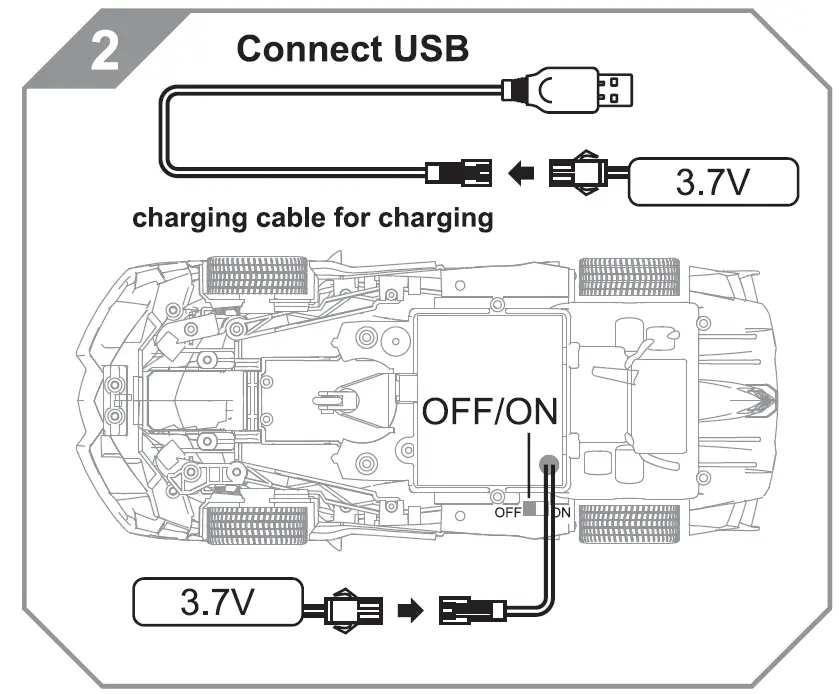 2

Connect USB

3.7V

charging cable for charging

OFF/ON

OFF ON

3.7V