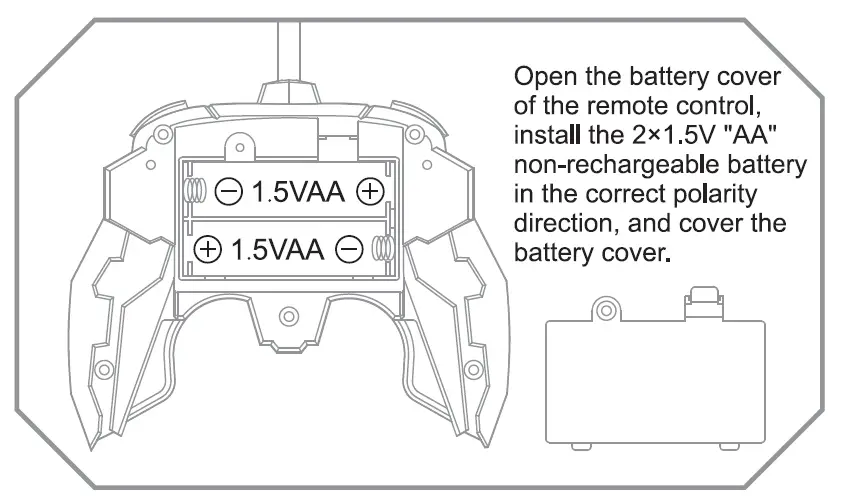 ⊖ 1.5VAA ⊕

⊕ 1.5VAA ⊖

Open the battery cover of the remote control, install the 2×1.5V "AA" non-rechargeable battery in the correct polarity direction, and cover the battery cover.