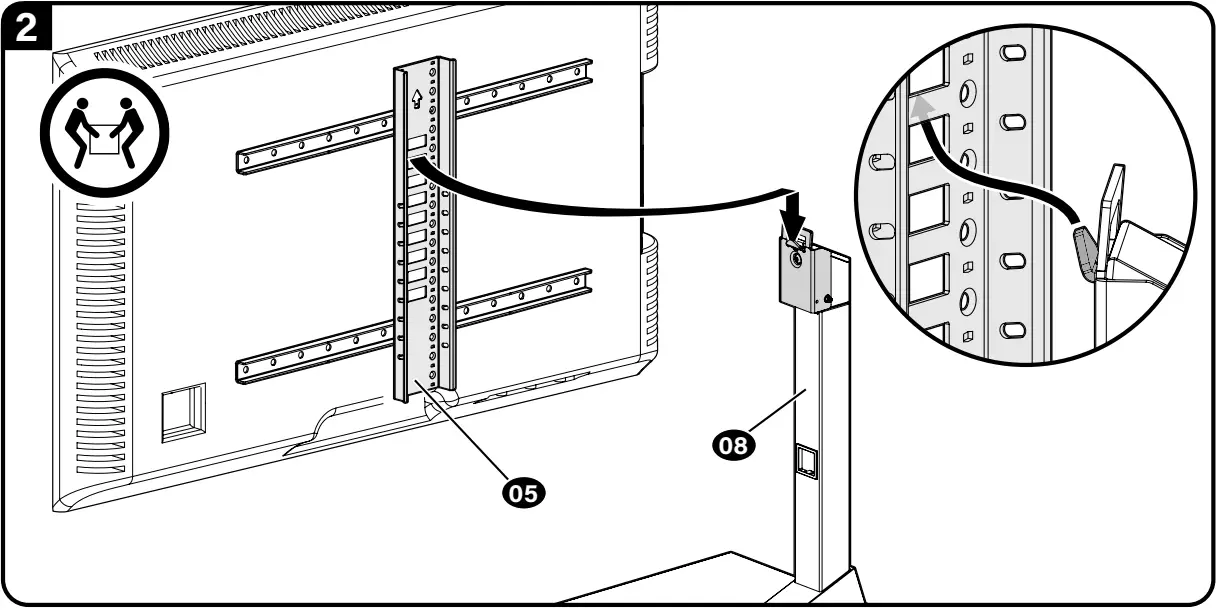 2

05

08