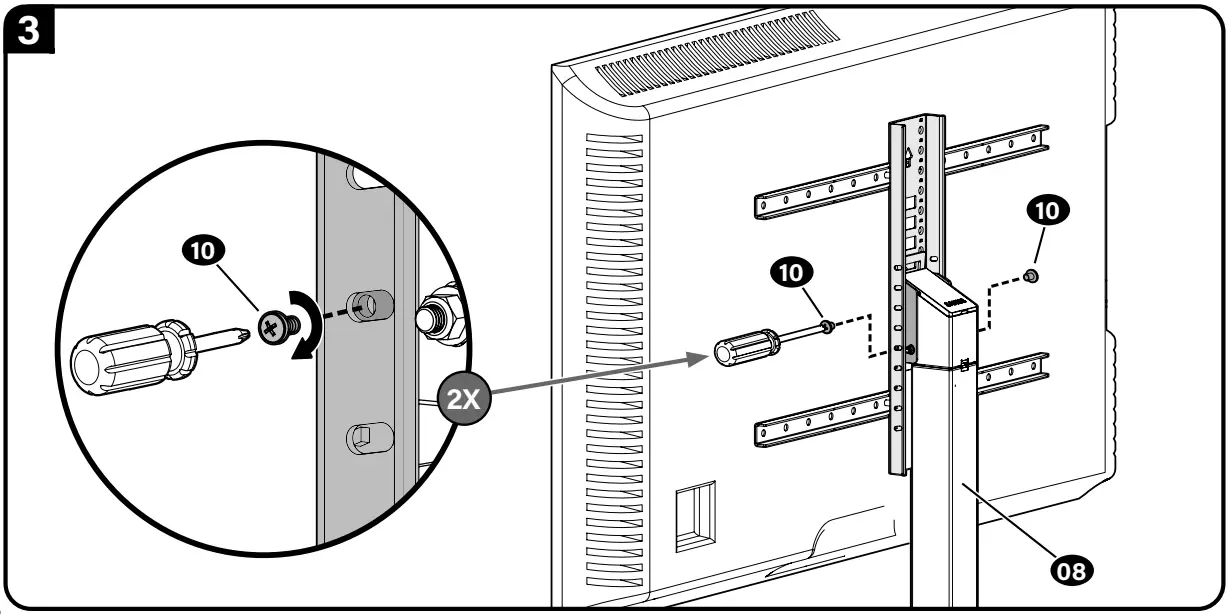 3

10

2X

10

10

08