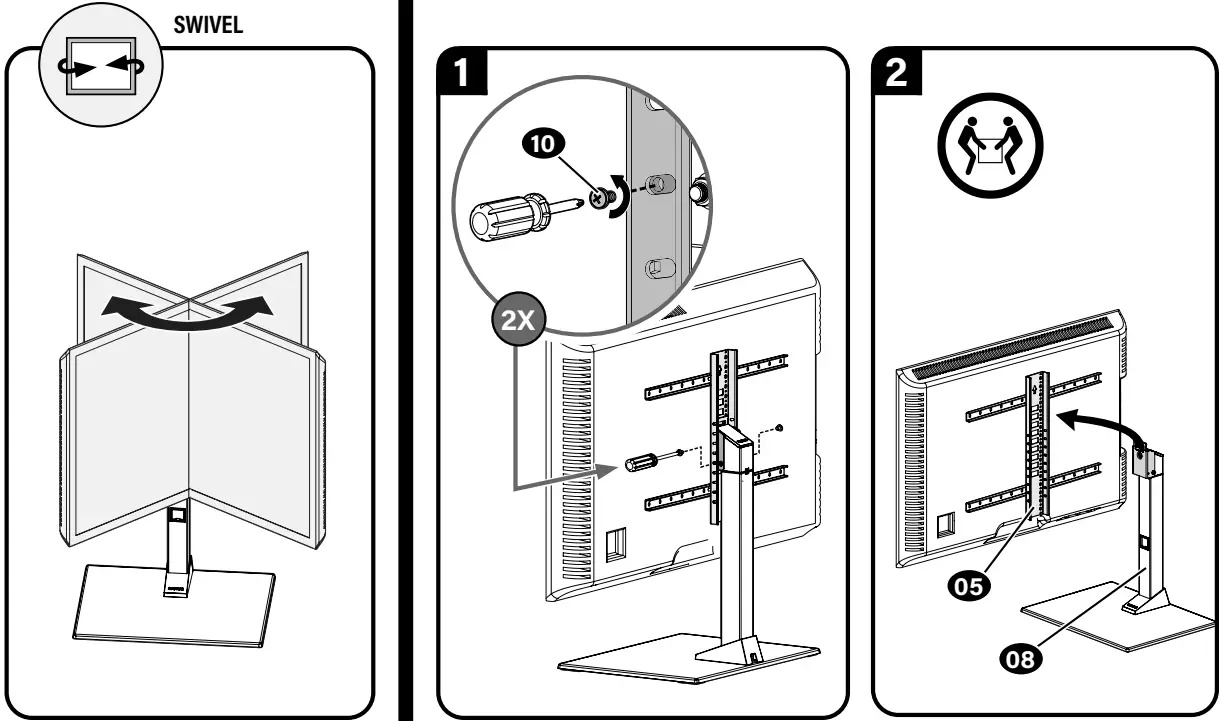 SWIVEL

1

10

2X

2

05

08