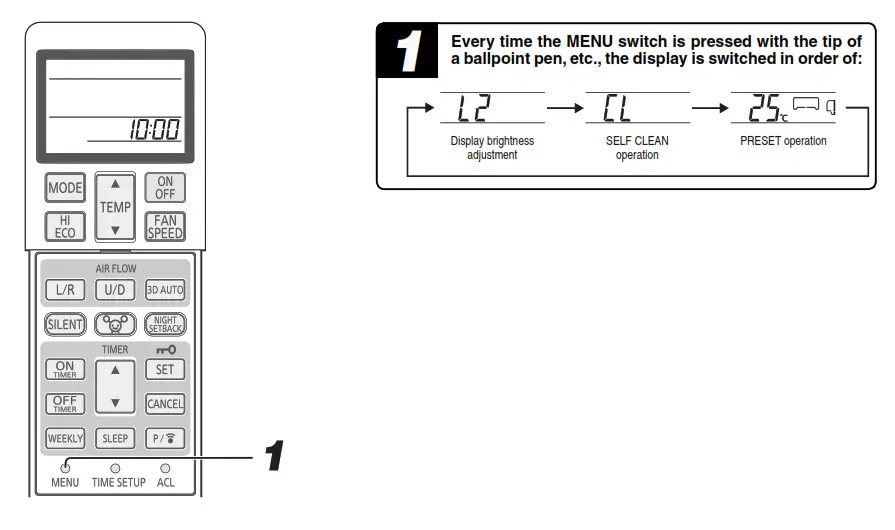 10:00

MODE
TEMP
ON OFF
HI ECO
FAN SPEED

AIR FLOW
L/R
U/D
3D AUTO
SILENT
NIGHT SETBACK

TIMER
ON TIMER
SET
OFF TIMER
CANCEL
WEEKLY
SLEEP
P/

MENU
TIME SETUP
ACL

1

1
Every time the MENU switch is pressed with the tip of a ballpoint pen, etc., the display is switched in order of:

L2
Display brightness adjustment

CL
SELF CLEAN operation

25℃
PRESET operation