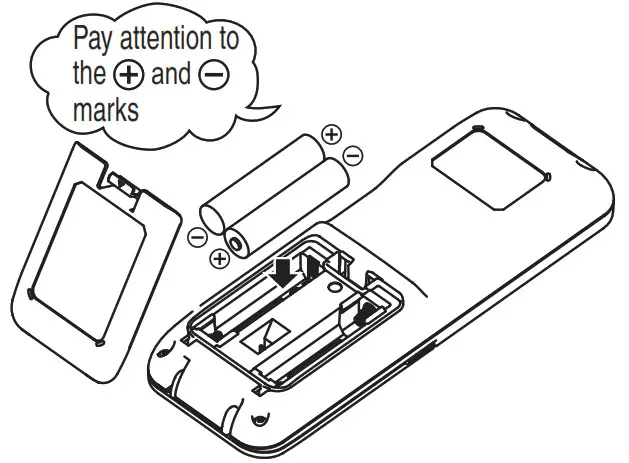 Pay attention to the ⊕ and ⊖ marks

⊕ ⊖

⊖ ⊕