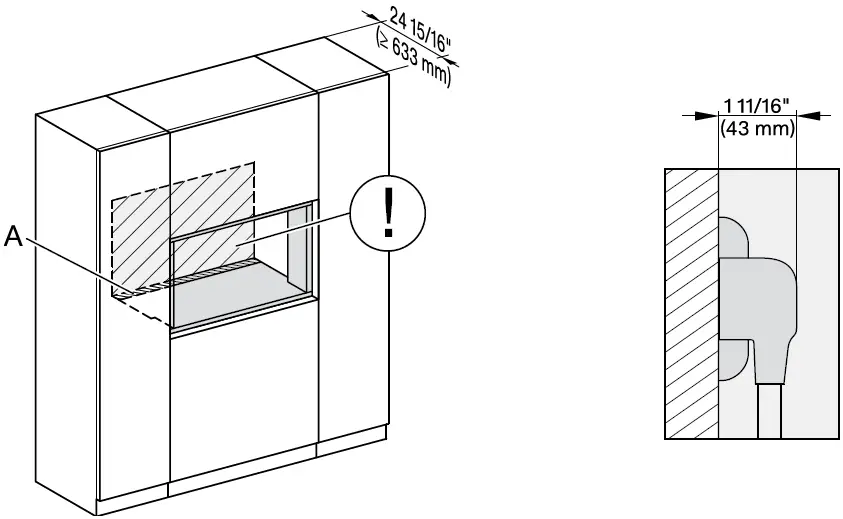 24 15/16"
(≥ 633 mm)

A

!

1 11/16"
(43 mm)