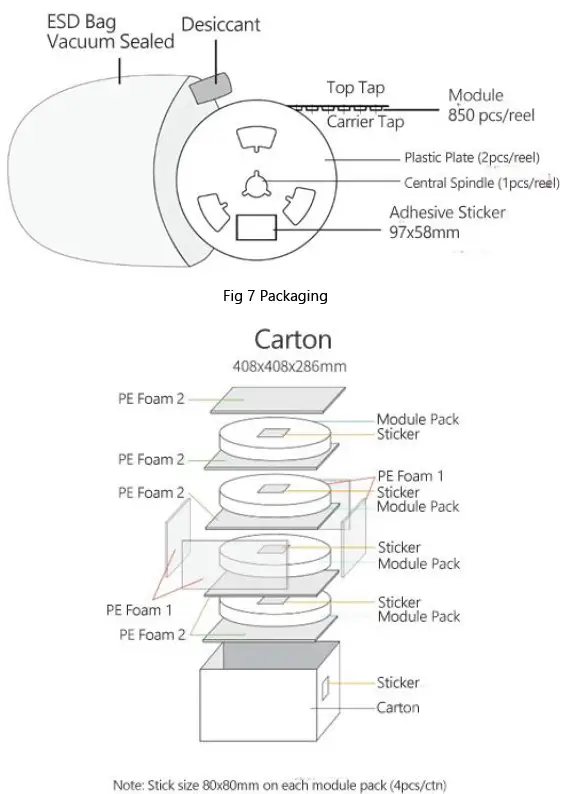 ESD Bag
Vacuum Sealed

Desiccant

Top Tap

Carrier Tap

Module
850 pcs/reel

Plastic Plate (2pcs/reel)

Central Spindle (1pcs/reel)

Adhesive Sticker
97x58mm

Fig 7 Packaging

Carton
408x408x286mm

PE Foam 2

Module Pack
Sticker

PE Foam 2

PE Foam 2

PE Foam 1
Sticker
Module Pack

Sticker
Module Pack

PE Foam 1

Sticker
Module Pack

PE Foam 2

Sticker

Carton

Note: Stick size 80x80mm on each module pack (4pcs/ctn)