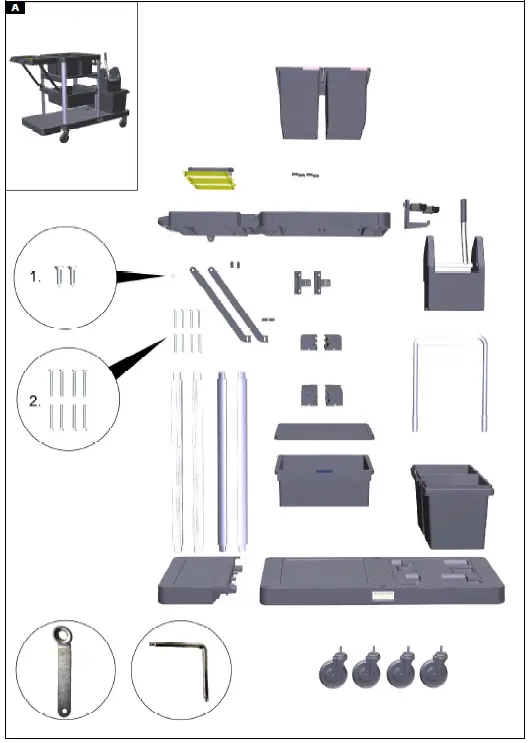 A

1.

2.