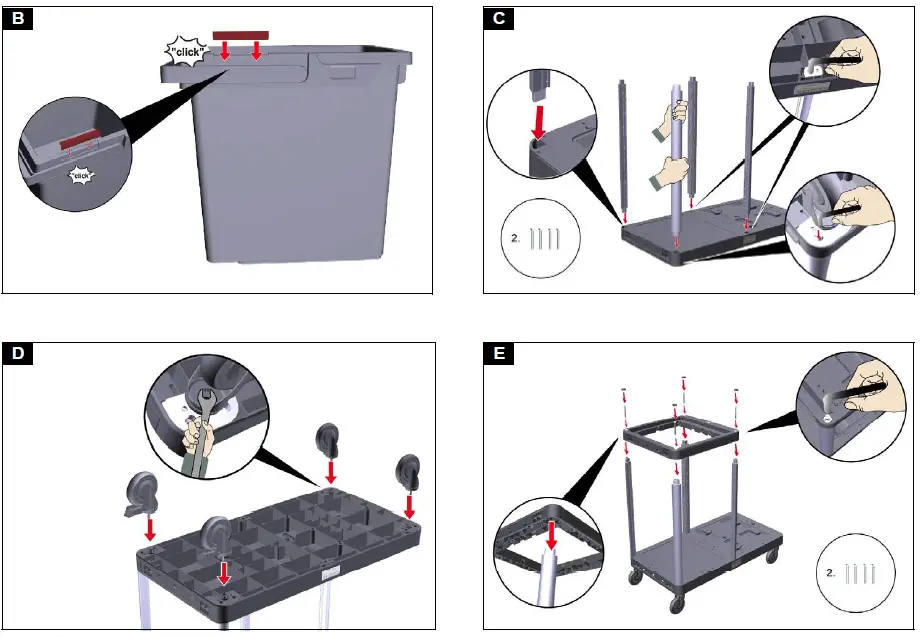 B

"click"

"click"

C

2.

D

E

2.