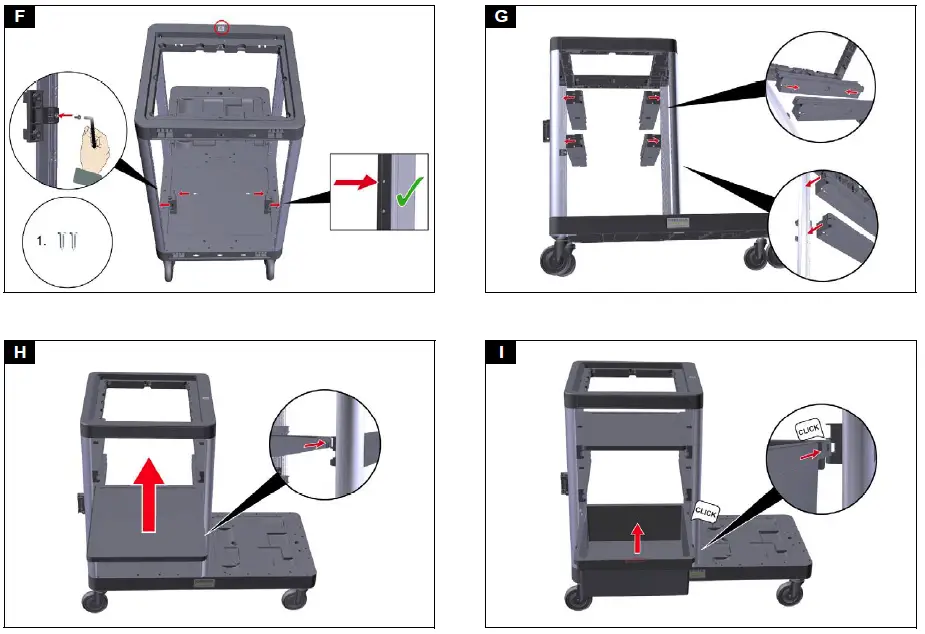 F

1.

G

H

I

CLICK

CLICK