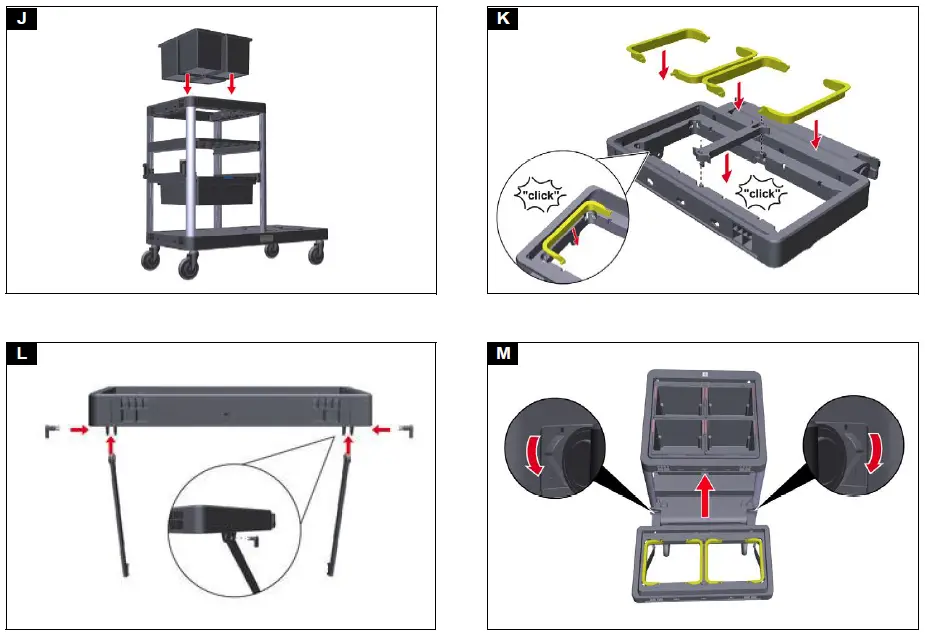 J

K

"click"

"click"

L

M