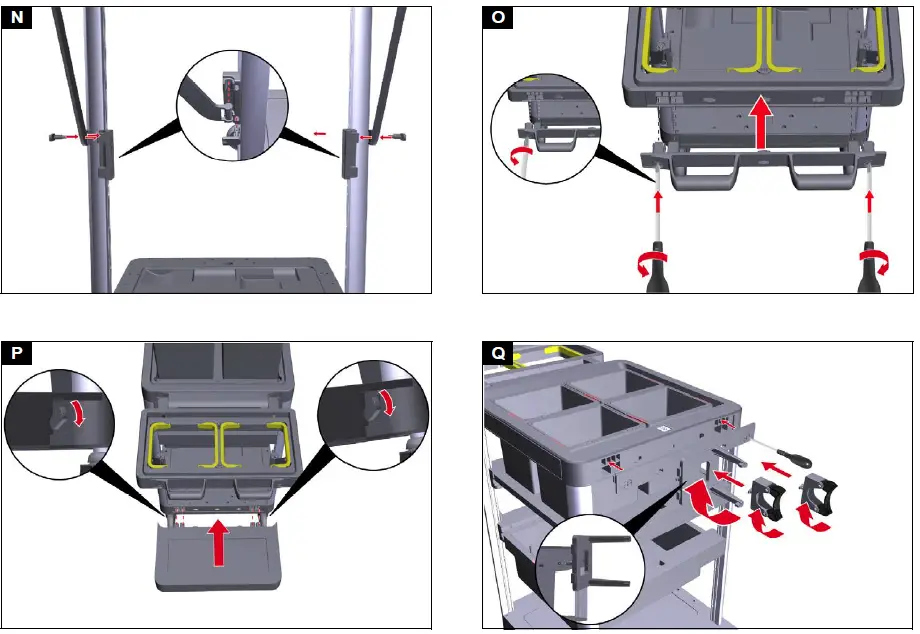 N

O

P

Q