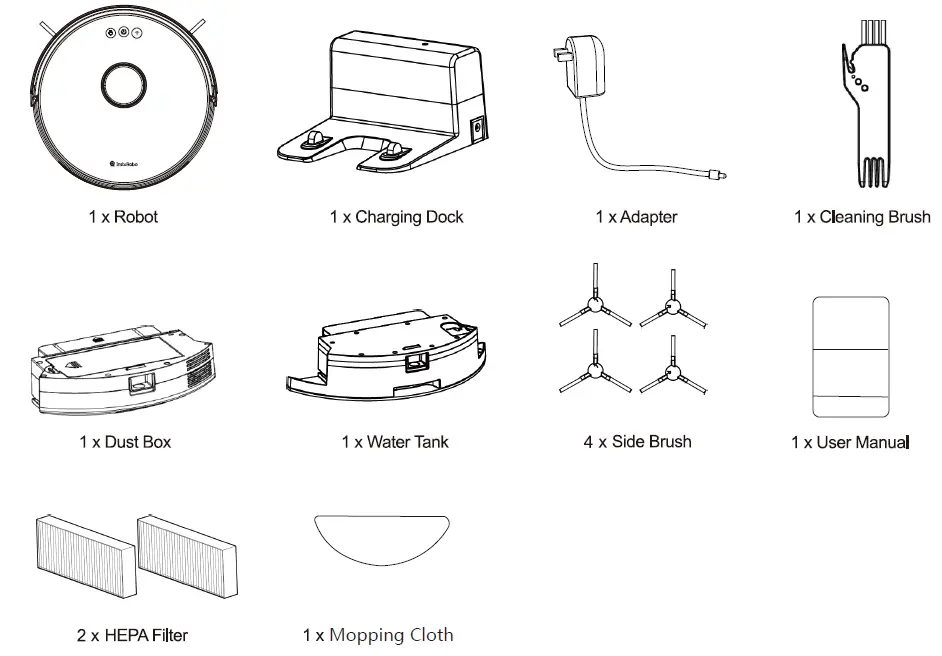 InstaRobo

1 x Robot

1 x Charging Dock

1 x Adapter

1 x Cleaning Brush

1 x Dust Box

1 x Water Tank

4 x Side Brush

1 x User Manual

2 x HEPA Filter

1 x Mopping Cloth