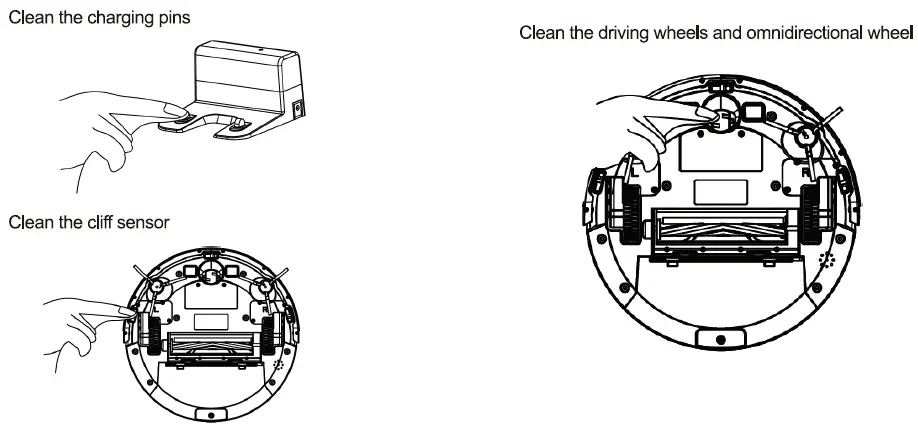 Clean the charging pins

Clean the cliff sensor

Clean the driving wheels and omnidirectional wheel