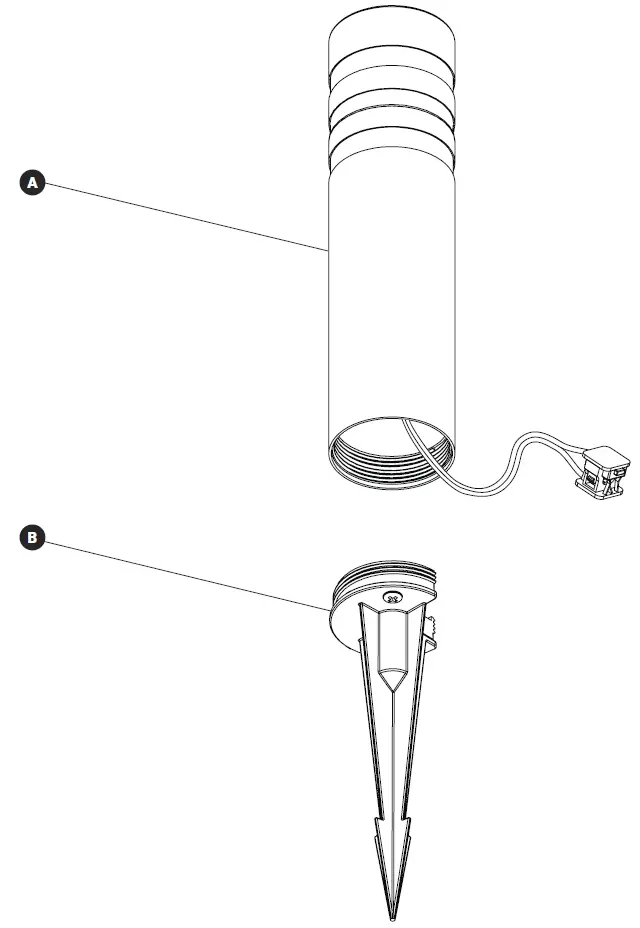 A

B