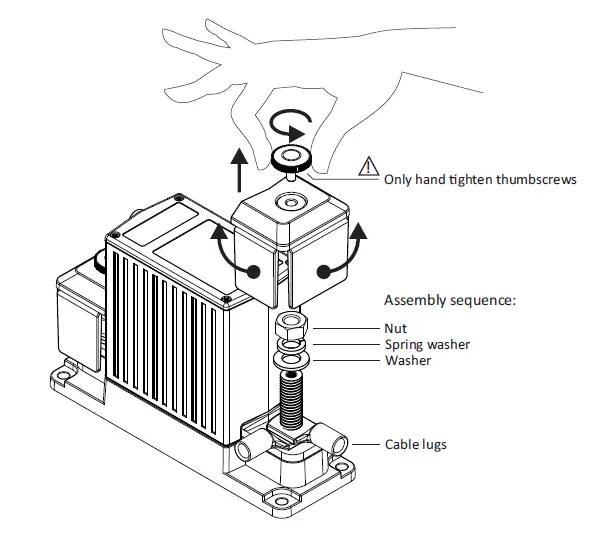 Only hand tighten thumbscrews

Assembly sequence:

Nut
Spring washer
Washer

Cable lugs