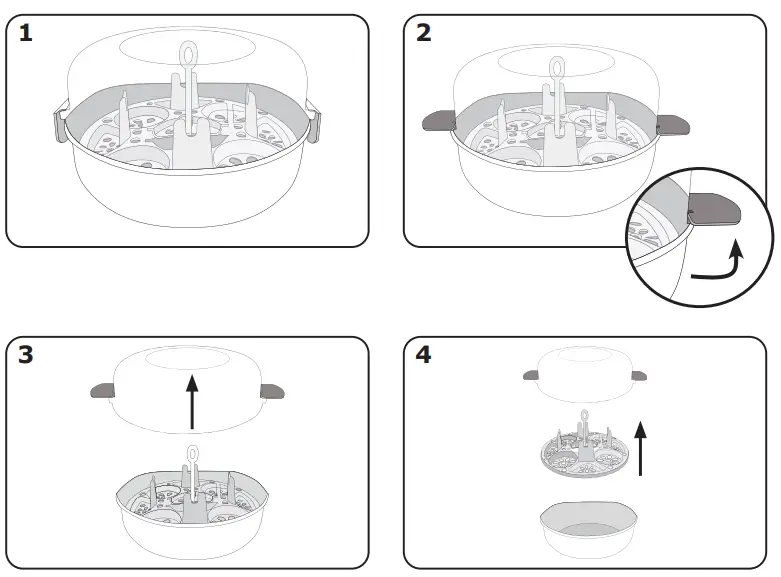 1

2

3

4