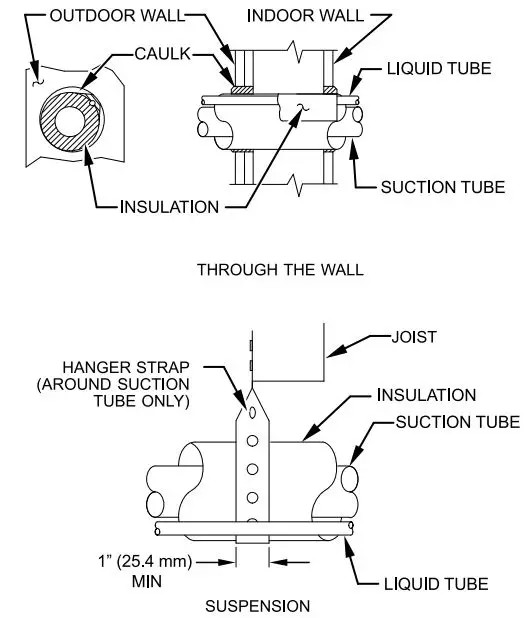 OUTDOOR WALL

INDOOR WALL

CAULK

LIQUID TUBE

SUCTION TUBE

INSULATION

THROUGH THE WALL

JOIST

HANGER STRAP (AROUND SUCTION TUBE ONLY)

INSULATION

SUCTION TUBE

1" (25.4 mm) MIN

LIQUID TUBE

SUSPENSION