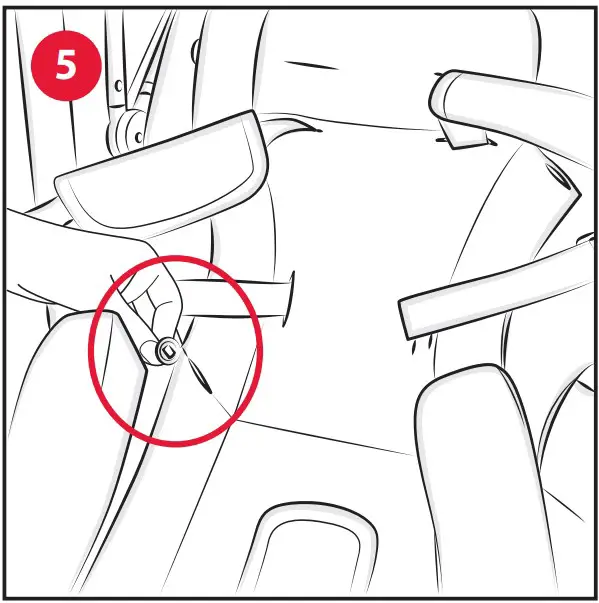 5