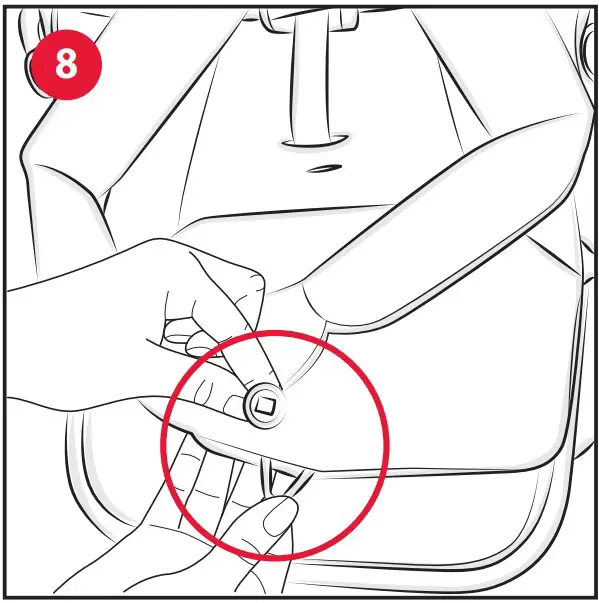 8