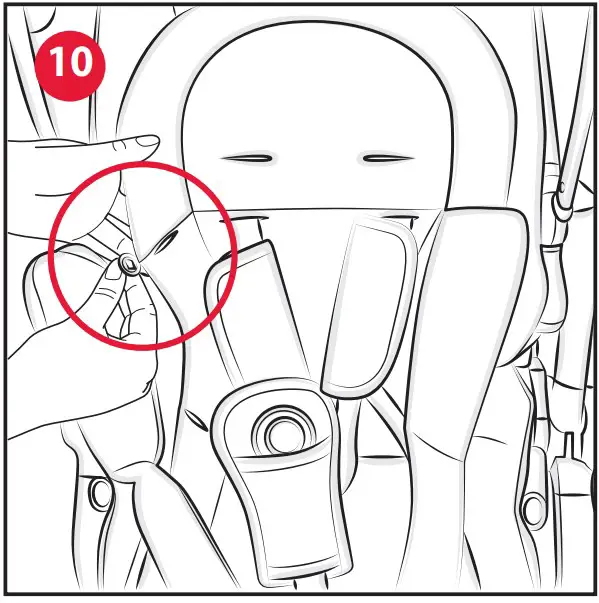 10