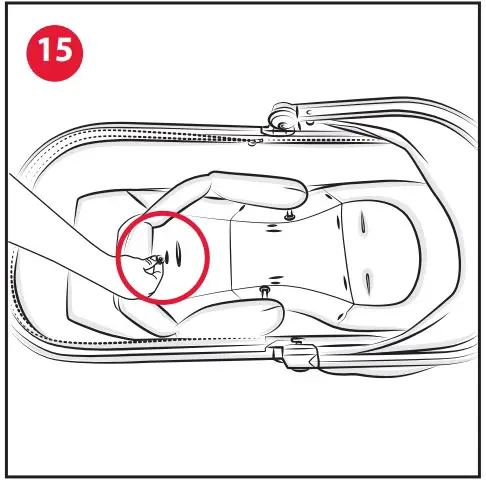 15