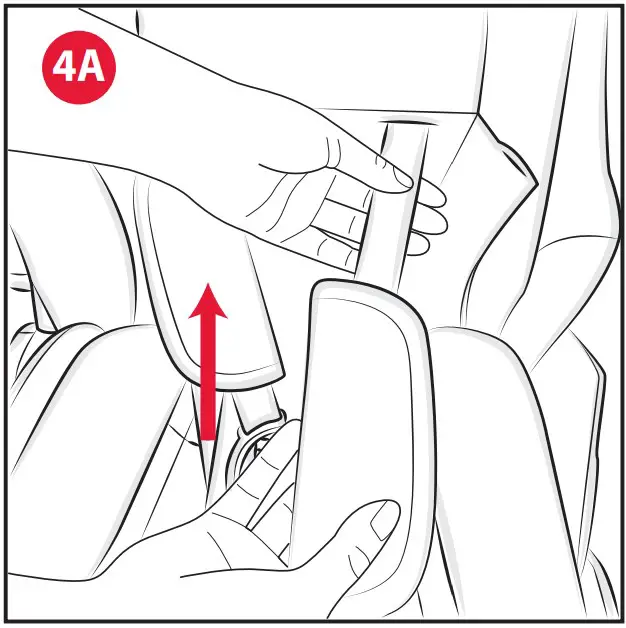 4A