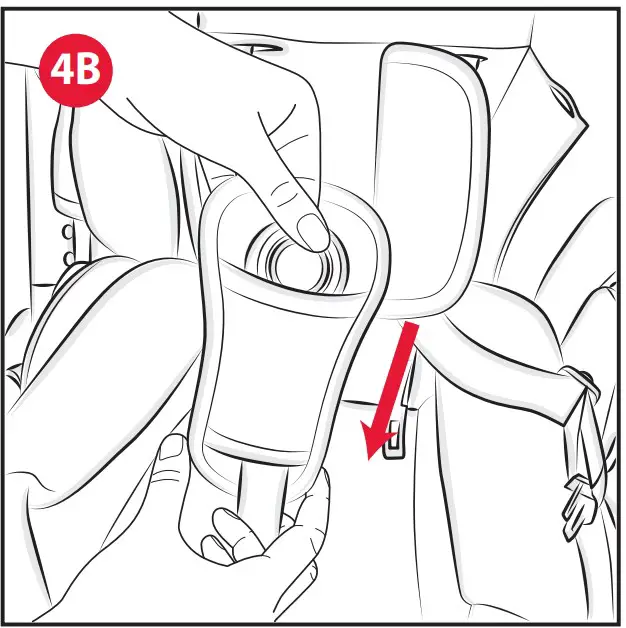 4B