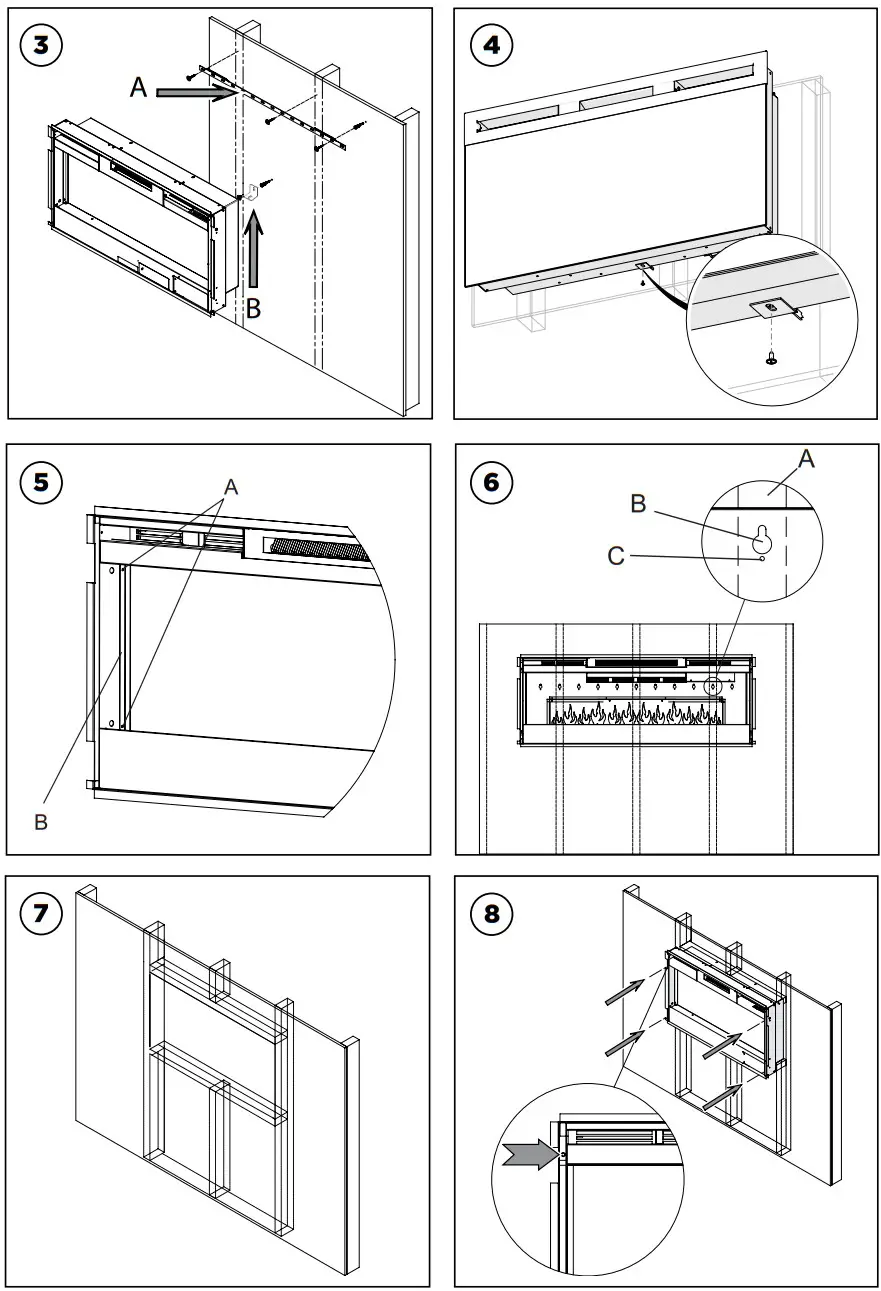 3
A
B

4

5
A
B

6
A
B
C

7

8