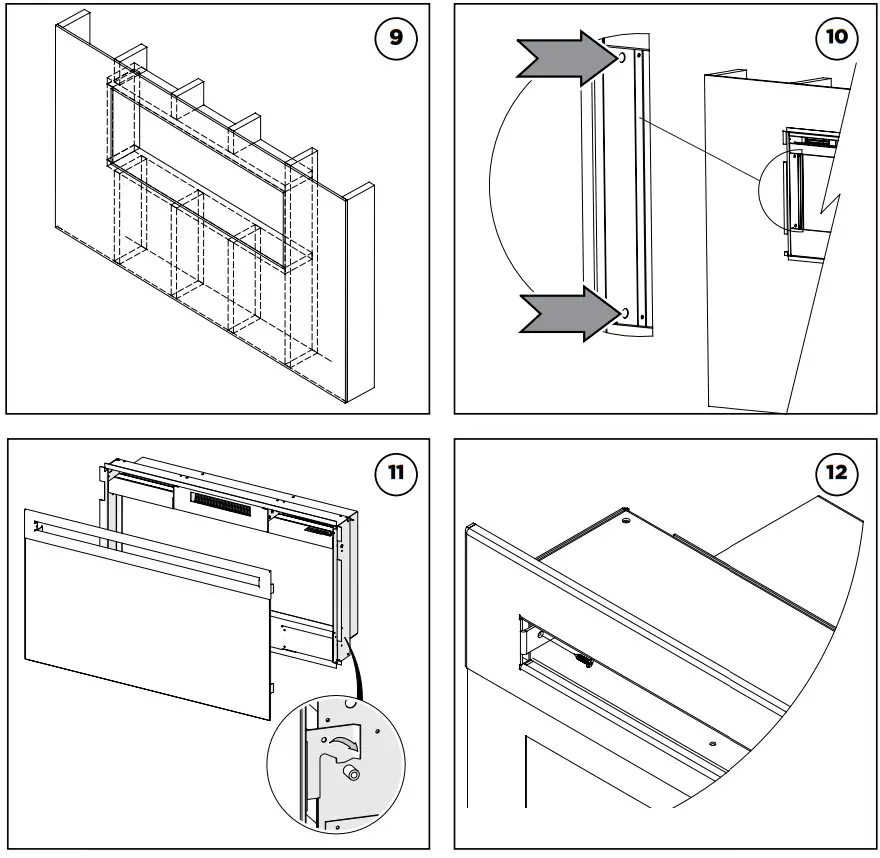 9

10

11

12