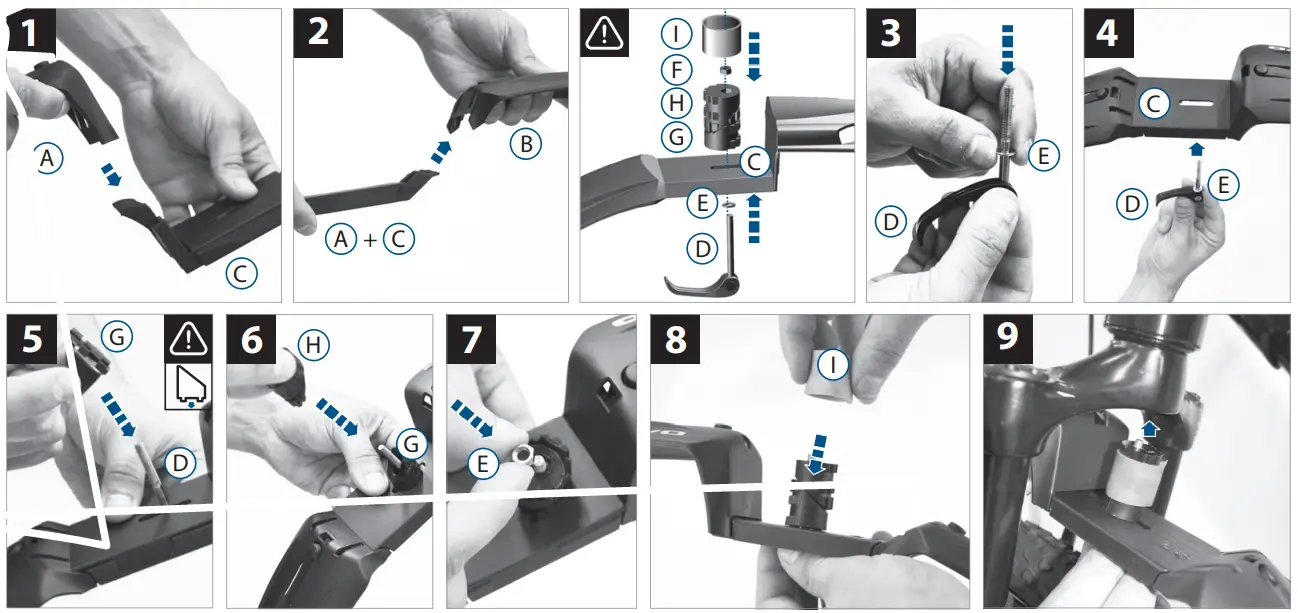 1
A
C

2
B
A + C

I
F
H
G
C
E
D

3
E
D

4
C
E
D

5
G
D

6
H
G

7
E

8
I

9