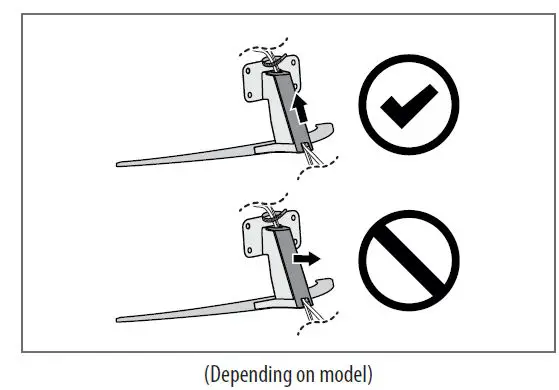 (Depending on model)