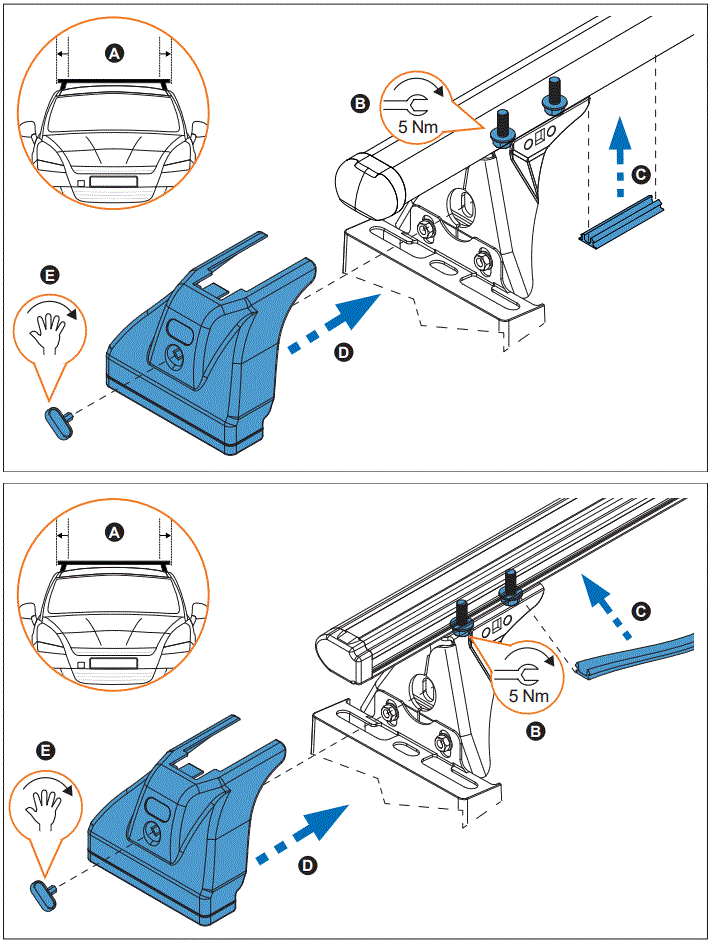 A

B

5 Nm

C

E

D

A

C

5 Nm

B

E

D