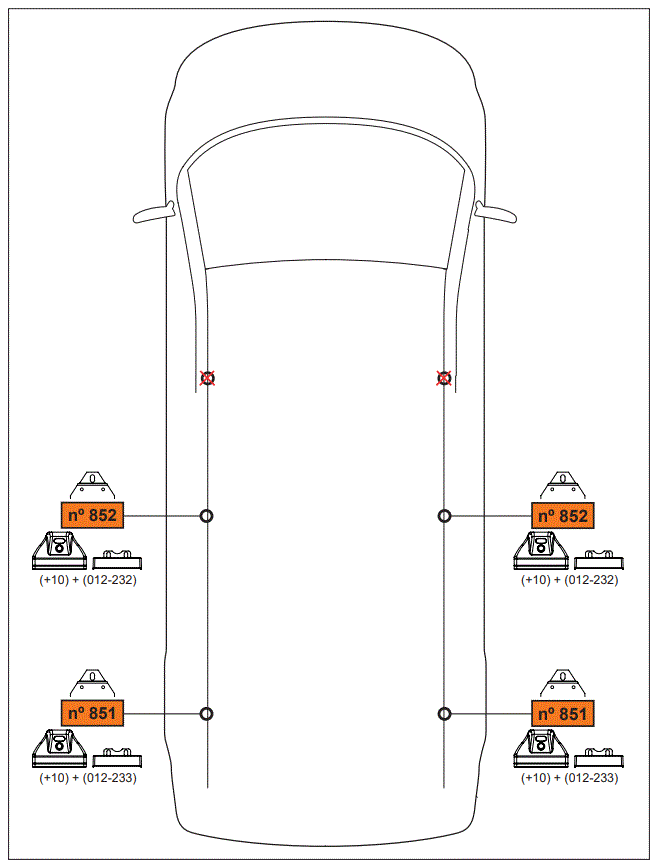 nº 852
(+10) + (012-232)

nº 852
(+10) + (012-232)

nº 851
(+10) + (012-233)

nº 851
(+10) + (012-233)