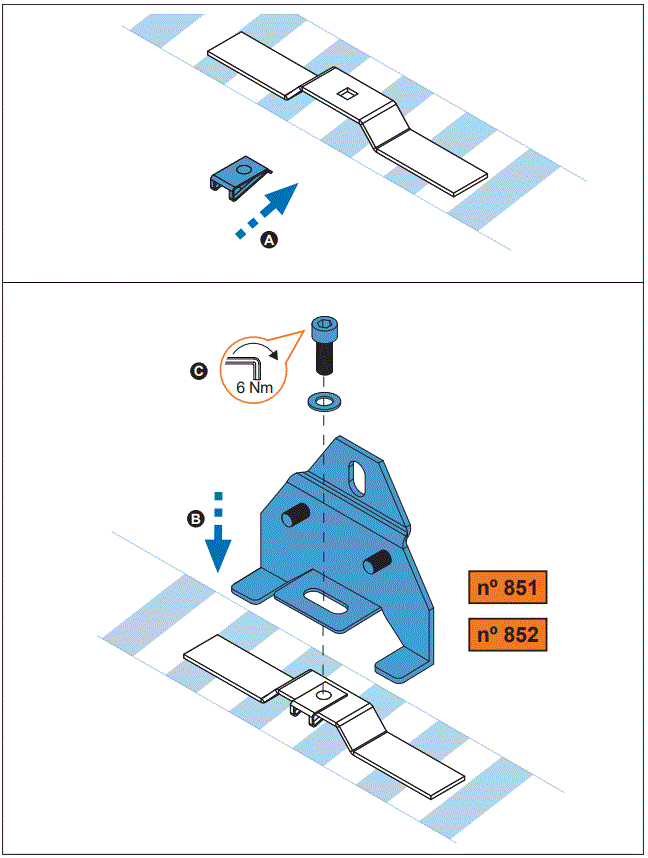 A

C

6 Nm

B

nº 851

nº 852