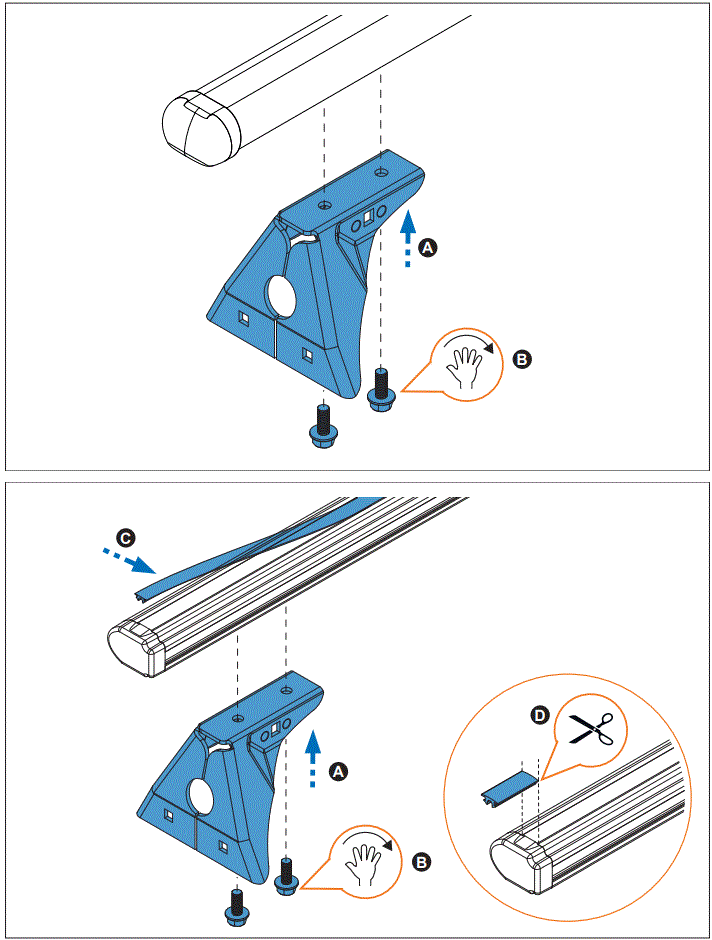 A

B

C

A

B

D