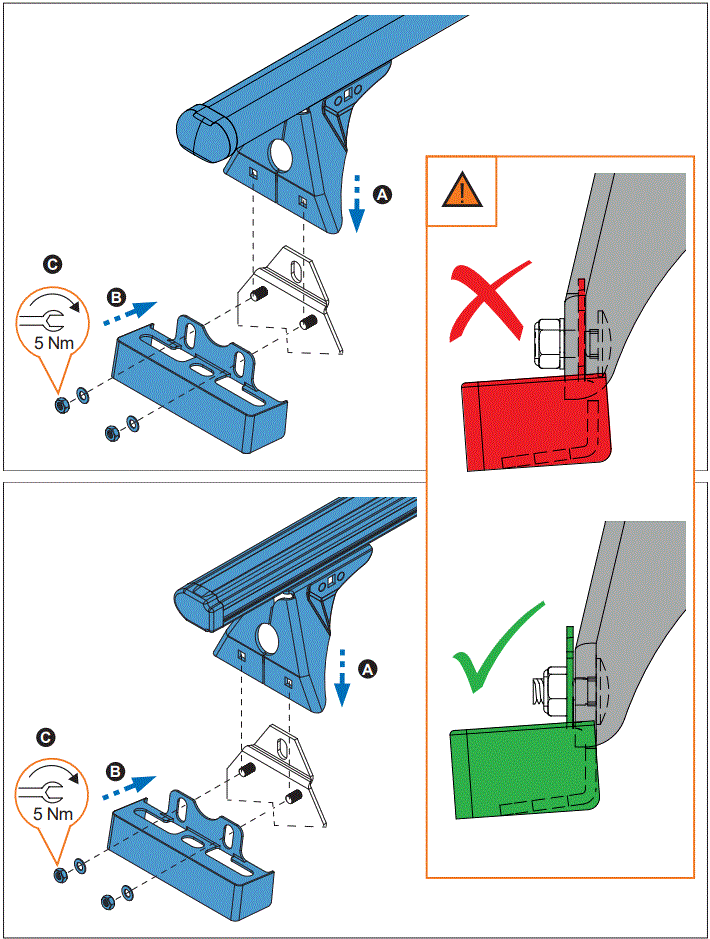 A

C

B

5 Nm

A

C

B

5 Nm