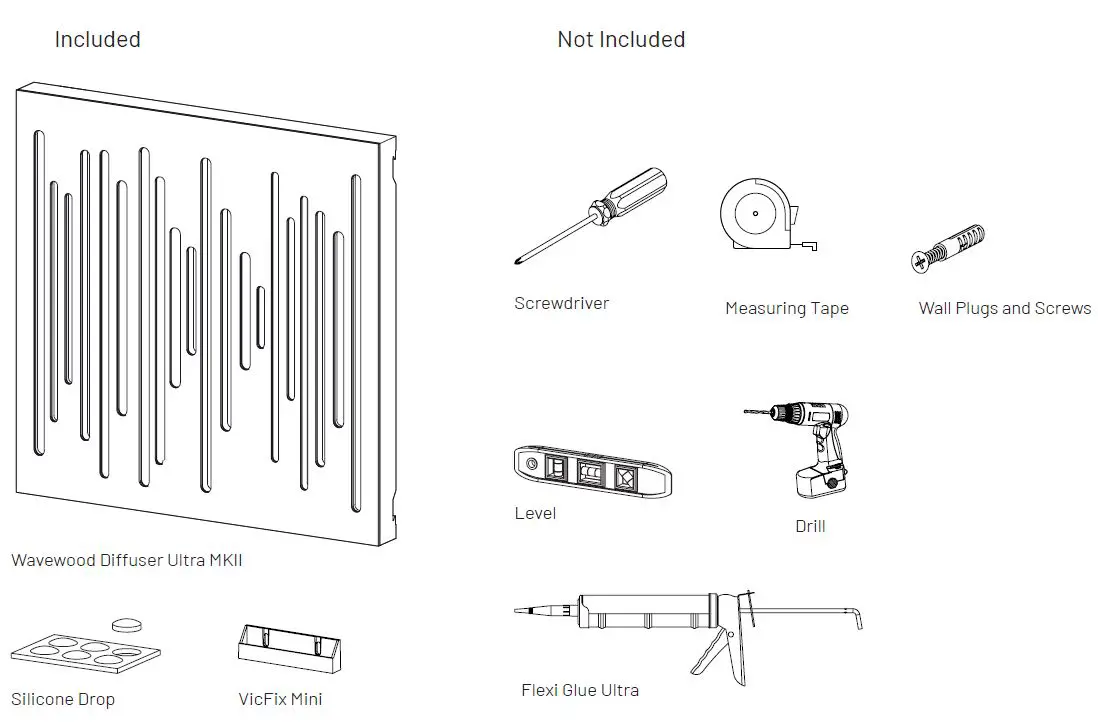 Included

Wavewood Diffuser Ultra MKII

Silicone Drop

VicFix Mini

Not Included

Screwdriver

Measuring Tape

Wall Plugs and Screws

Level

Drill

Flexi Glue Ultra