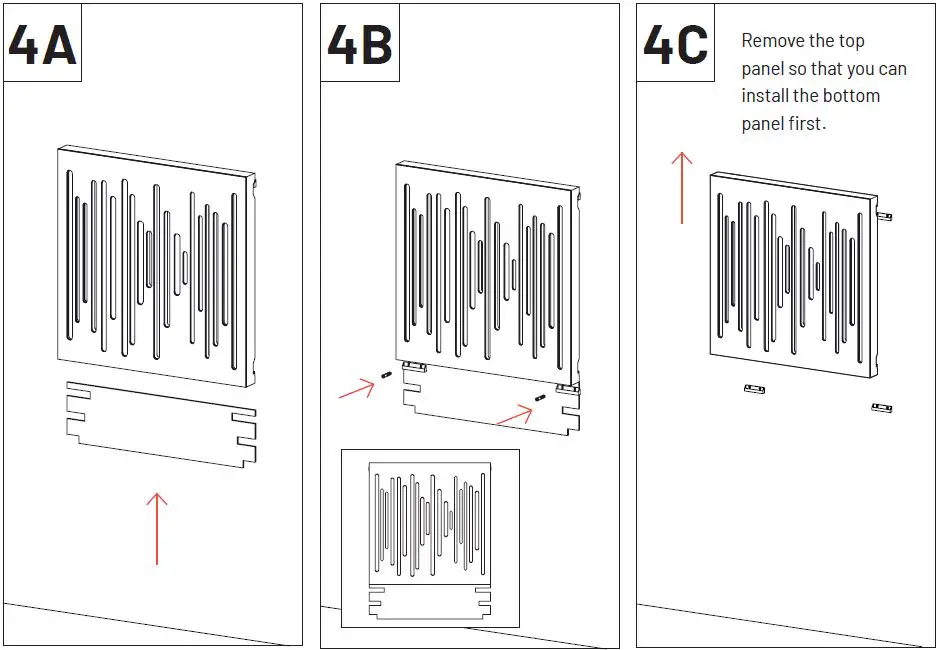 4A

4B

4C

Remove the top panel so that you can install the bottom panel first.