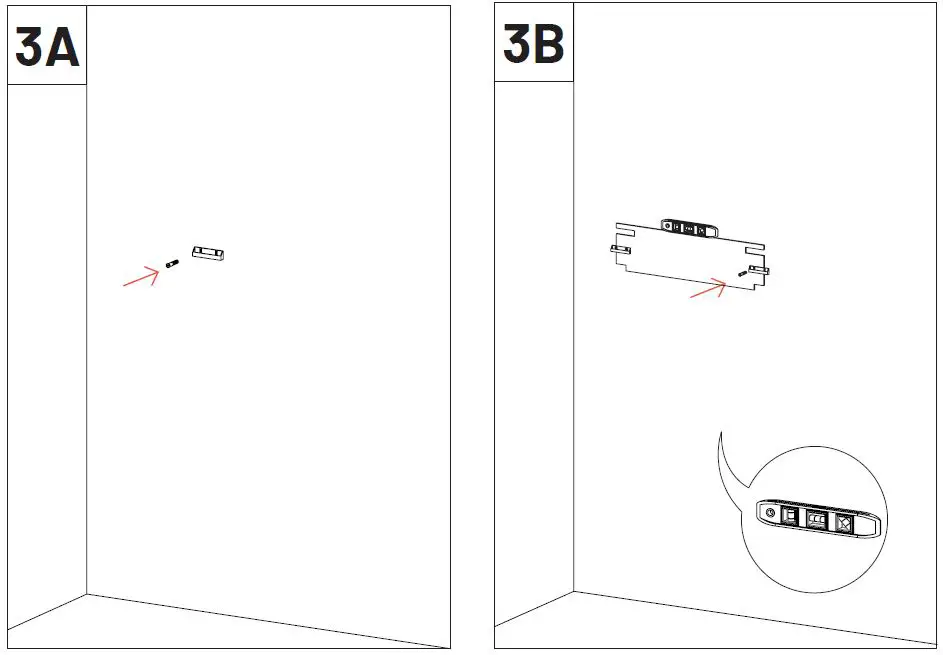 3A

3B