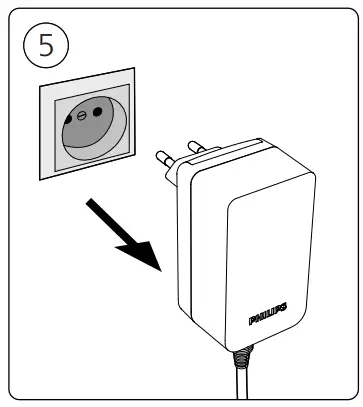 5

PHILIPS