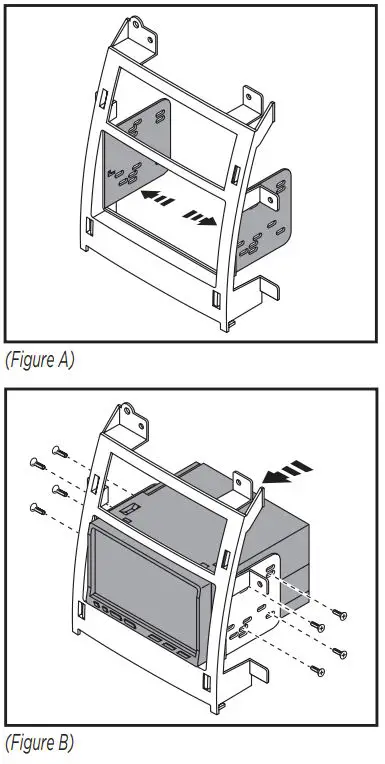 (Figure A)

(Figure B)