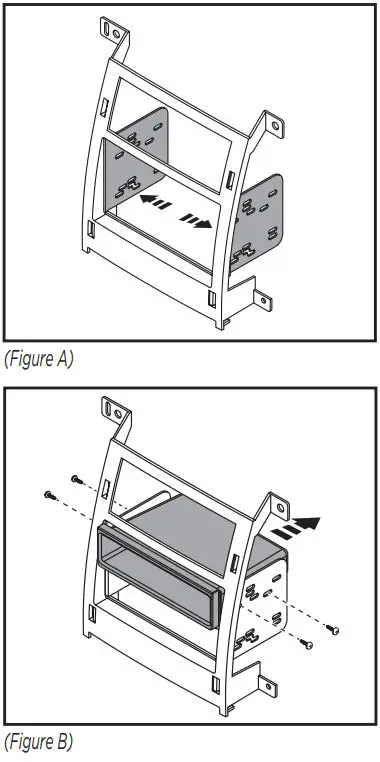 (Figure A)

(Figure B)