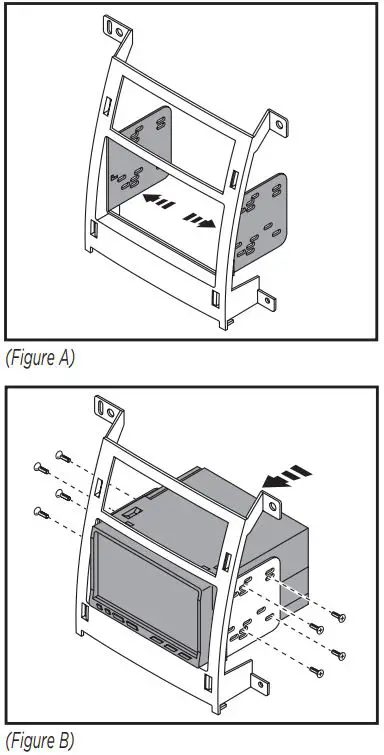 (Figure A)

(Figure B)