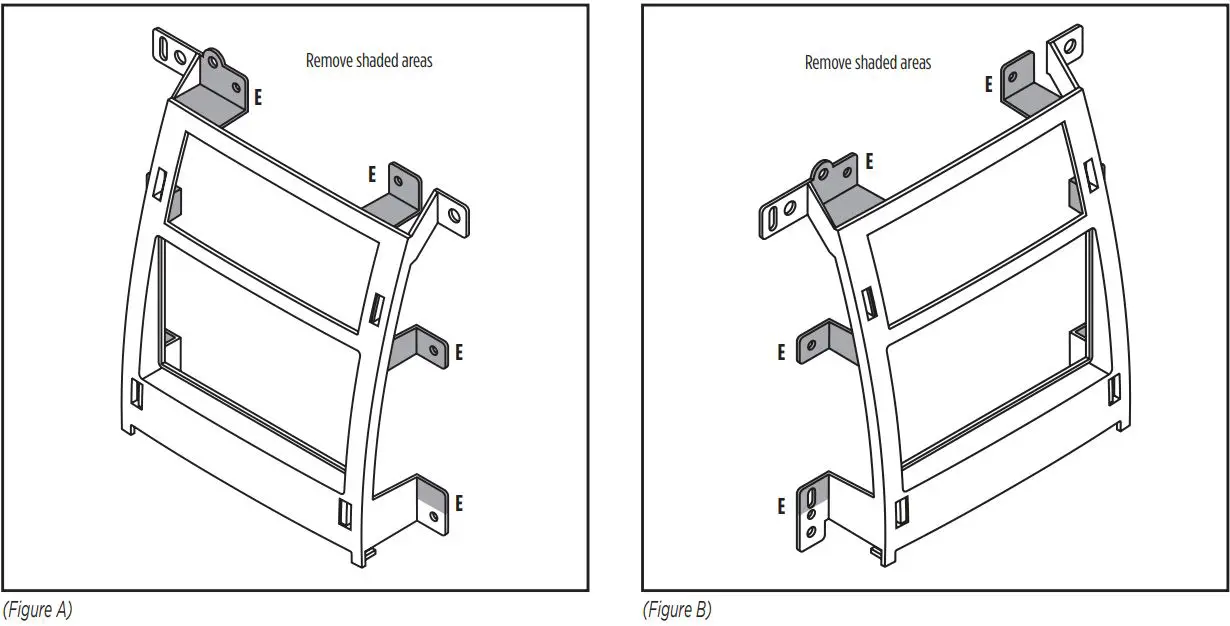 Remove shaded areas

E

E

E

E

(Figure A)

Remove shaded areas

E

E

E

E

(Figure B)